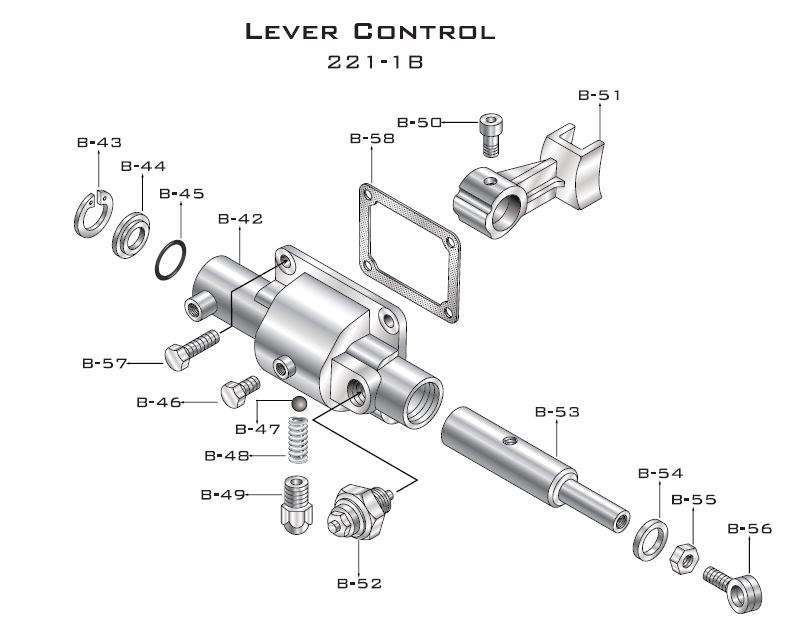 LEVER CONTROL
221-1B

B-51
B-50
B-58
B-43
B-44
B-45
B-42
B-57
B-46
B-47
B-48
B-49
B-52
B-53
B-54
B-55
B-56